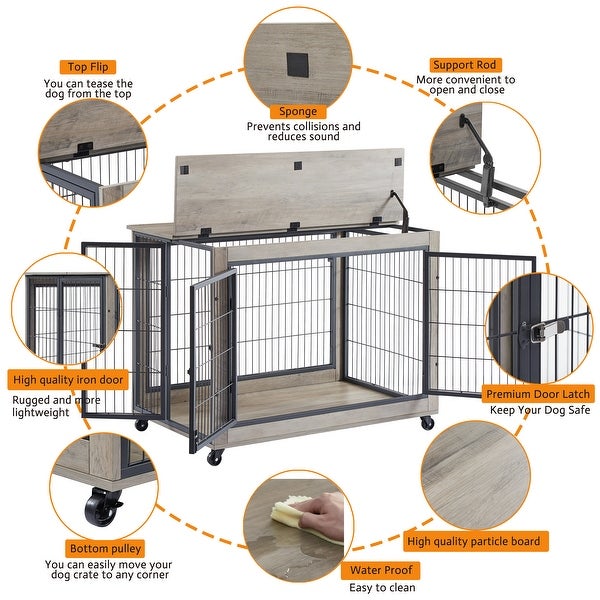 Top Flip
You can tease the dog from the top

Sponge
Prevents collisions and reduces sound

Support Rod
More convenient to open and close

High quality iron door
Rugged and more lightweight

Premium Door Latch
Keep Your Dog Safe

Bottom pulley
You can easily move your dog crate to any corner

Water Proof
Easy to clean

High quality particle board