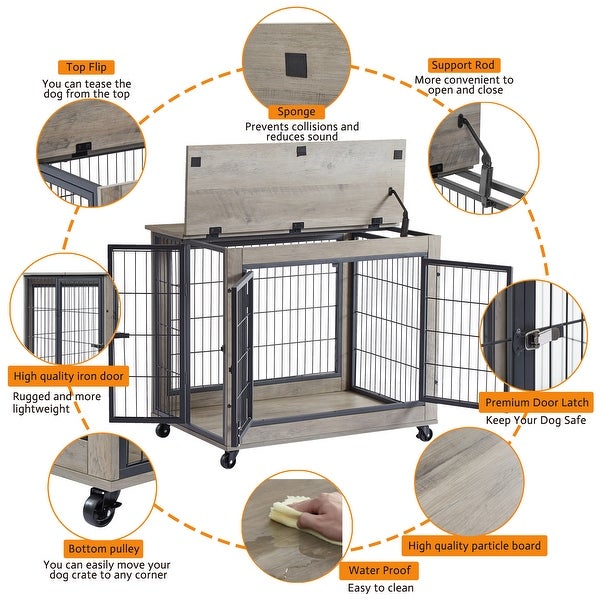 Top Flip
You can tease the dog from the top

Sponge
Prevents collisions and reduces sound

Support Rod
More convenient to open and close

High quality iron door
Rugged and more lightweight

Premium Door Latch
Keep Your Dog Safe

Bottom pulley
You can easily move your dog crate to any corner

Water Proof
Easy to clean

High quality particle board