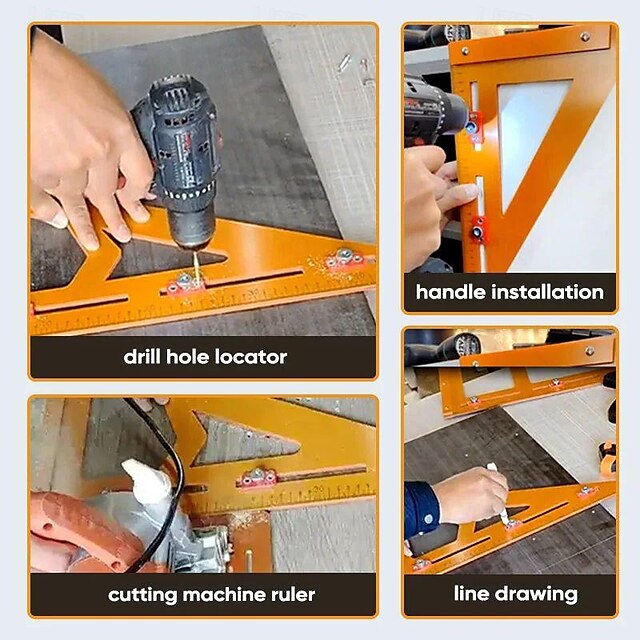 drill hole locator

handle installation

cutting machine ruler

line drawing