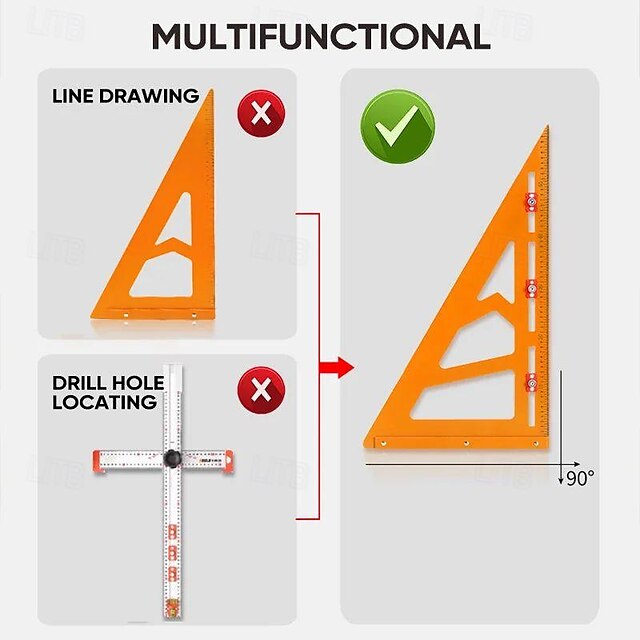 MULTIFUNCTIONAL

LINE DRAWING

DRILL HOLE LOCATING

90°